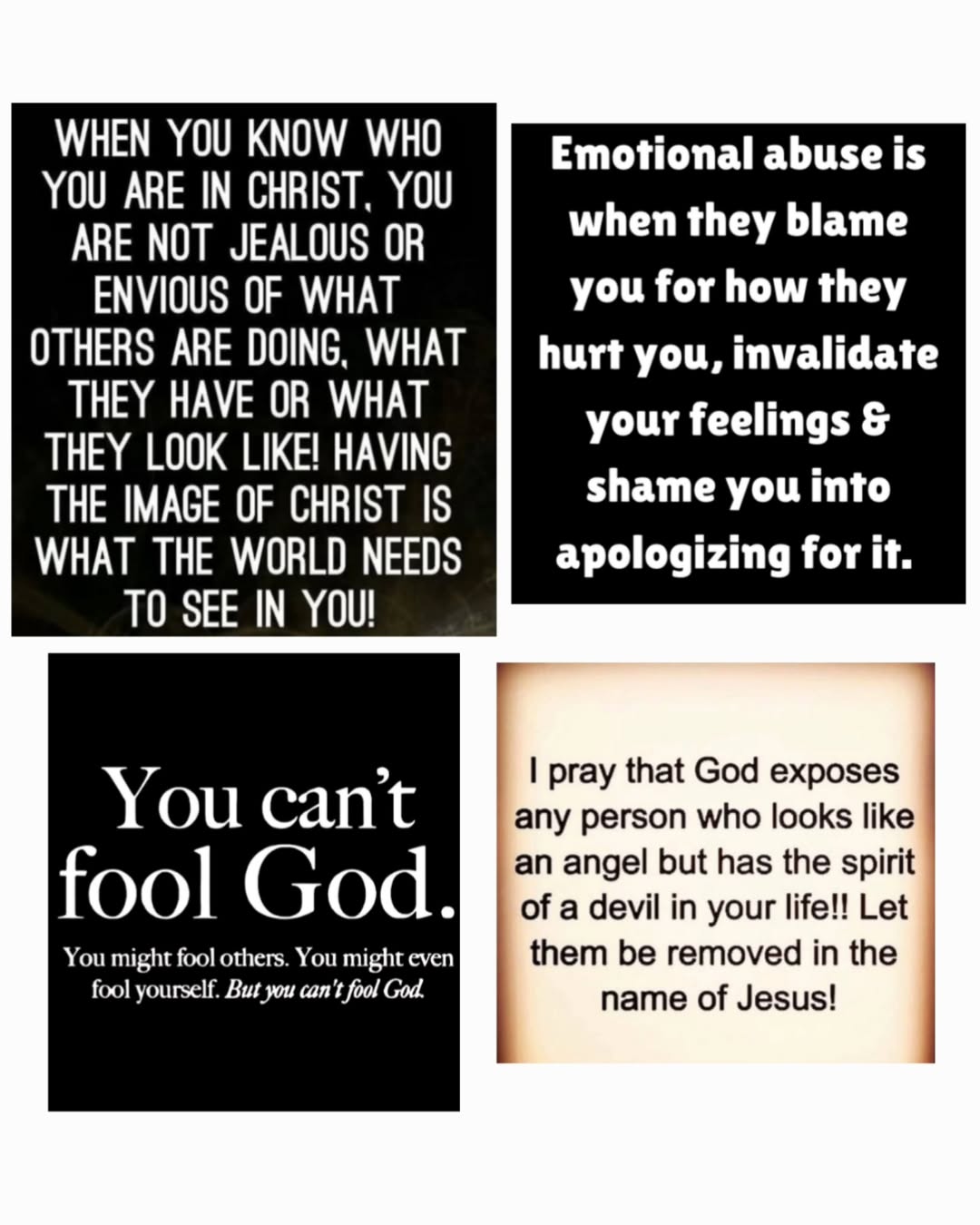 WHEN YOU KNOW WHO YOU ARE IN CHRIST, YOU ARE NOT JEALOUS OR ENVIOUS OF WHAT OTHERS ARE DOING, WHAT THEY HAVE OR WHAT THEY LOOK LIKE! HAVING THE IMAGE OF CHRIST IS WHAT THE WORLD NEEDS TO SEE IN YOU!

Emotional abuse is when they blame you for how they hurt you, invalidate your feelings & shame you into apologizing for it.

You can't fool God.

You might fool others. You might even fool yourself. But you can't fool God.

I pray that God exposes any person who looks like an angel but has the spirit of a devil in your life!! Let them be removed in the name of Jesus!