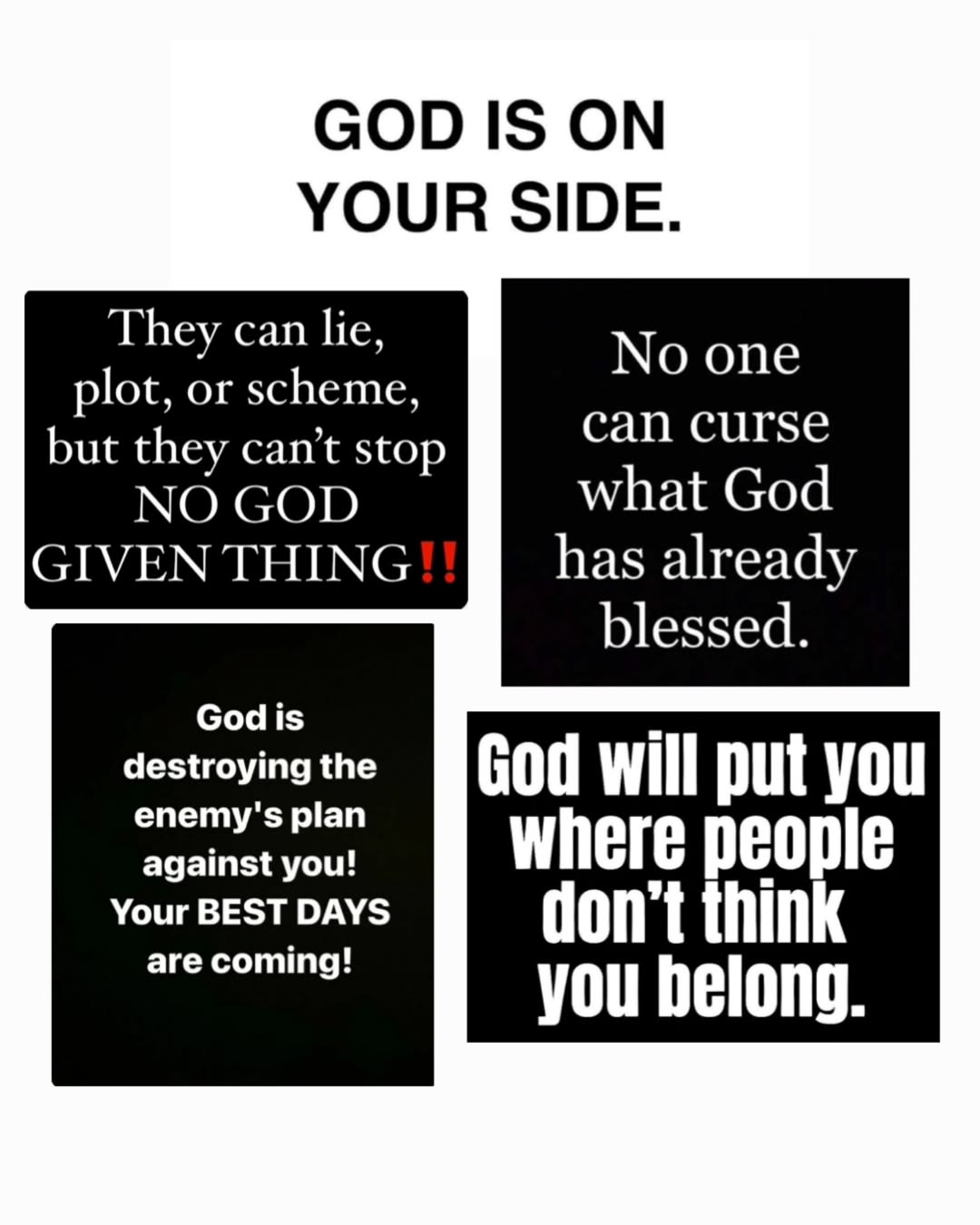 GOD IS ON YOUR SIDE.

They can lie, plot, or scheme, but they can't stop NO GOD GIVEN THING‼

No one can curse what God has already blessed.

God is destroying the enemy's plan against you! Your BEST DAYS are coming!

God will put you where people don't think you belong.