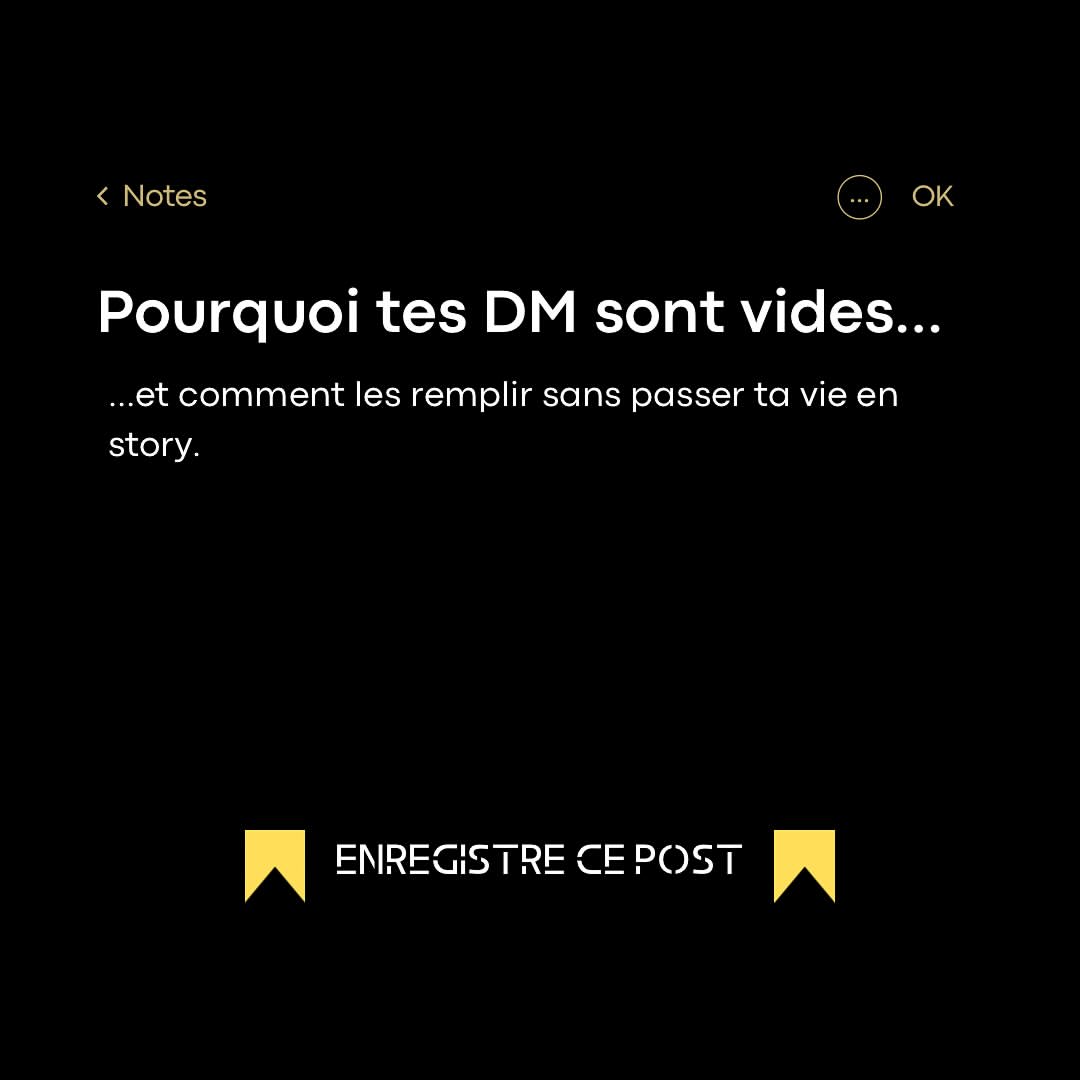 < Notes

... OK

Pourquoi tes DM sont vides...

...et comment les remplir sans passer ta vie en story.

ENREGISTRE CE POST