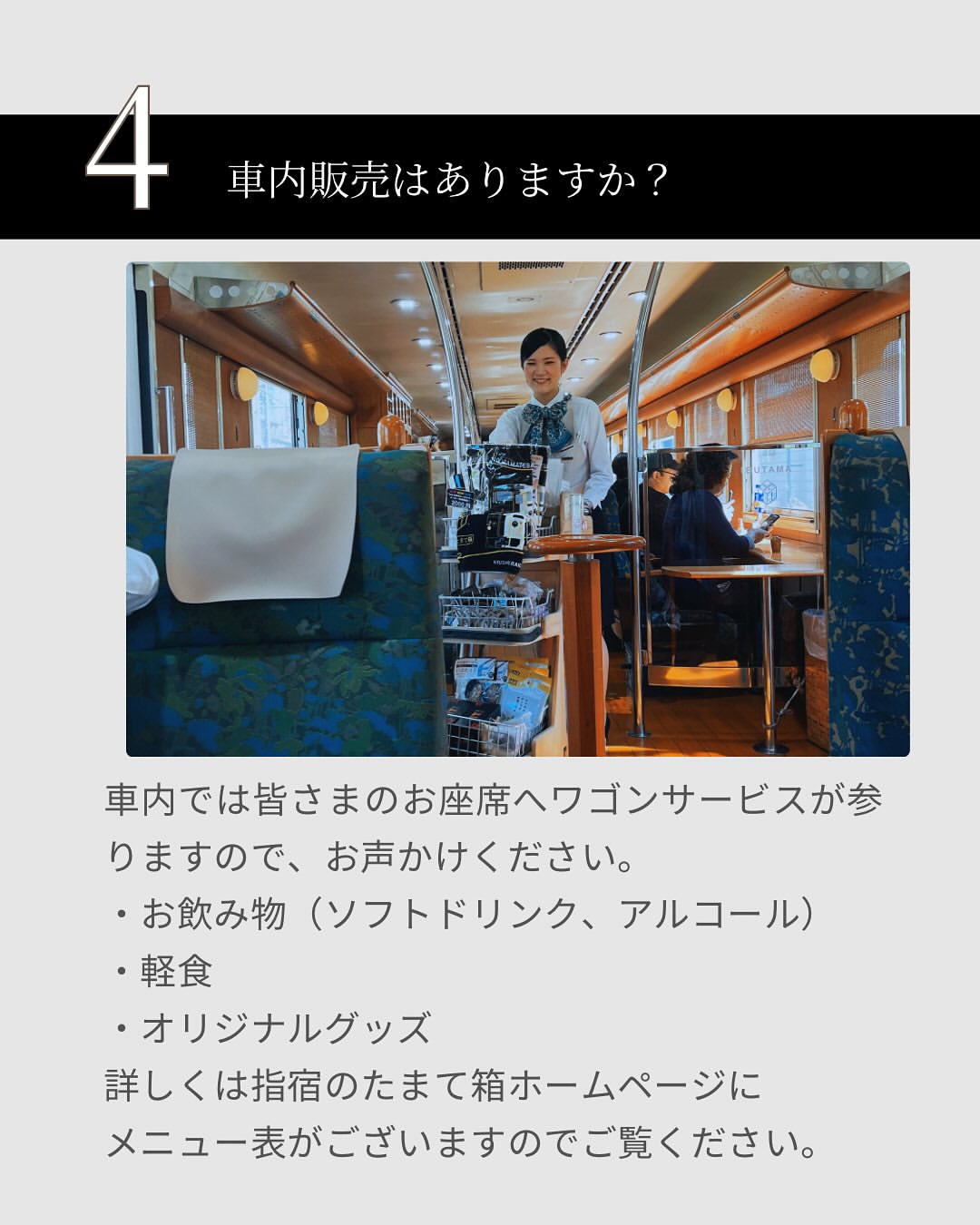 4 車内販売はありますか？

車内では皆さまのお座席へワゴンサービスが参りますので、お声かけください。
・お飲み物（ソフトドリンク、アルコール）
・軽食
・オリジナルグッズ
詳しくは指宿のたまて箱ホームページにメニュー表がございますのでご覧ください。