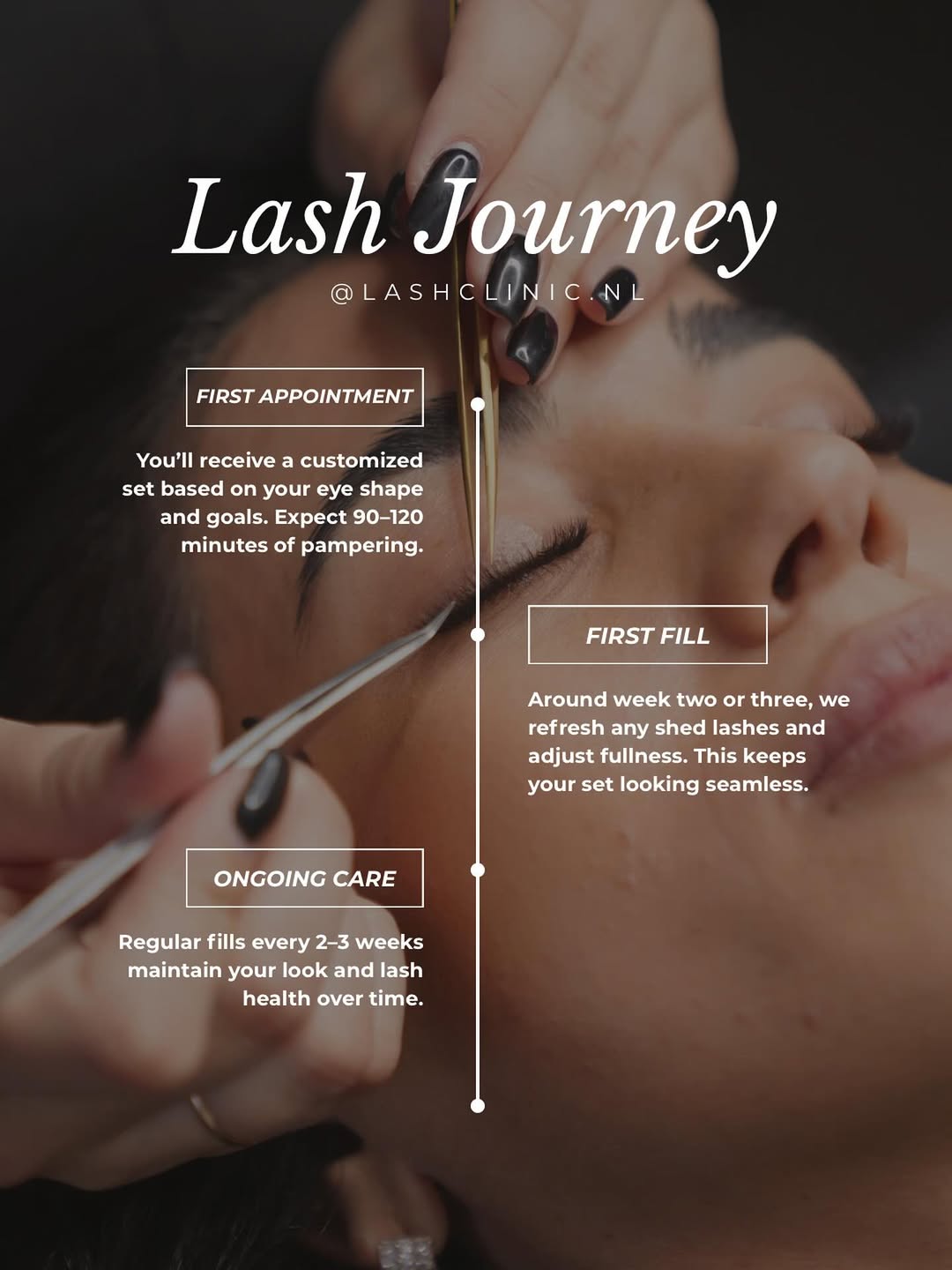 Lash Journey
@LASHCLINIC.NL

FIRST APPOINTMENT

You'll receive a customized set based on your eye shape and goals. Expect 90–120 minutes of pampering.

FIRST FILL

Around week two or three, we refresh any shed lashes and adjust fullness. This keeps your set looking seamless.

ONGOING CARE

Regular fills every 2–3 weeks maintain your look and lash health over time.