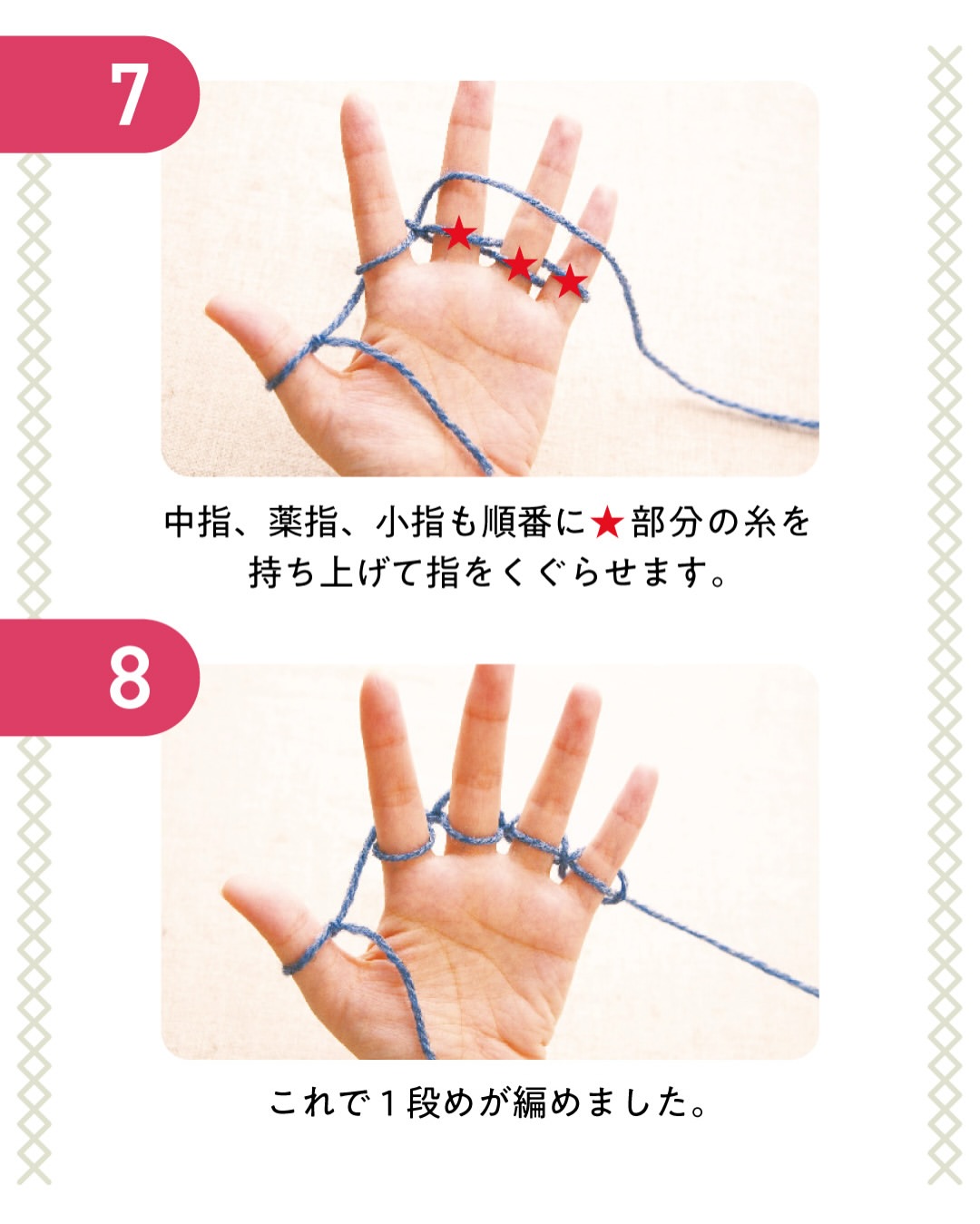 7

中指、薬指、小指も順番に★部分の糸を持ち上げて指をくぐらせます。

8

これで１段めが編めました。