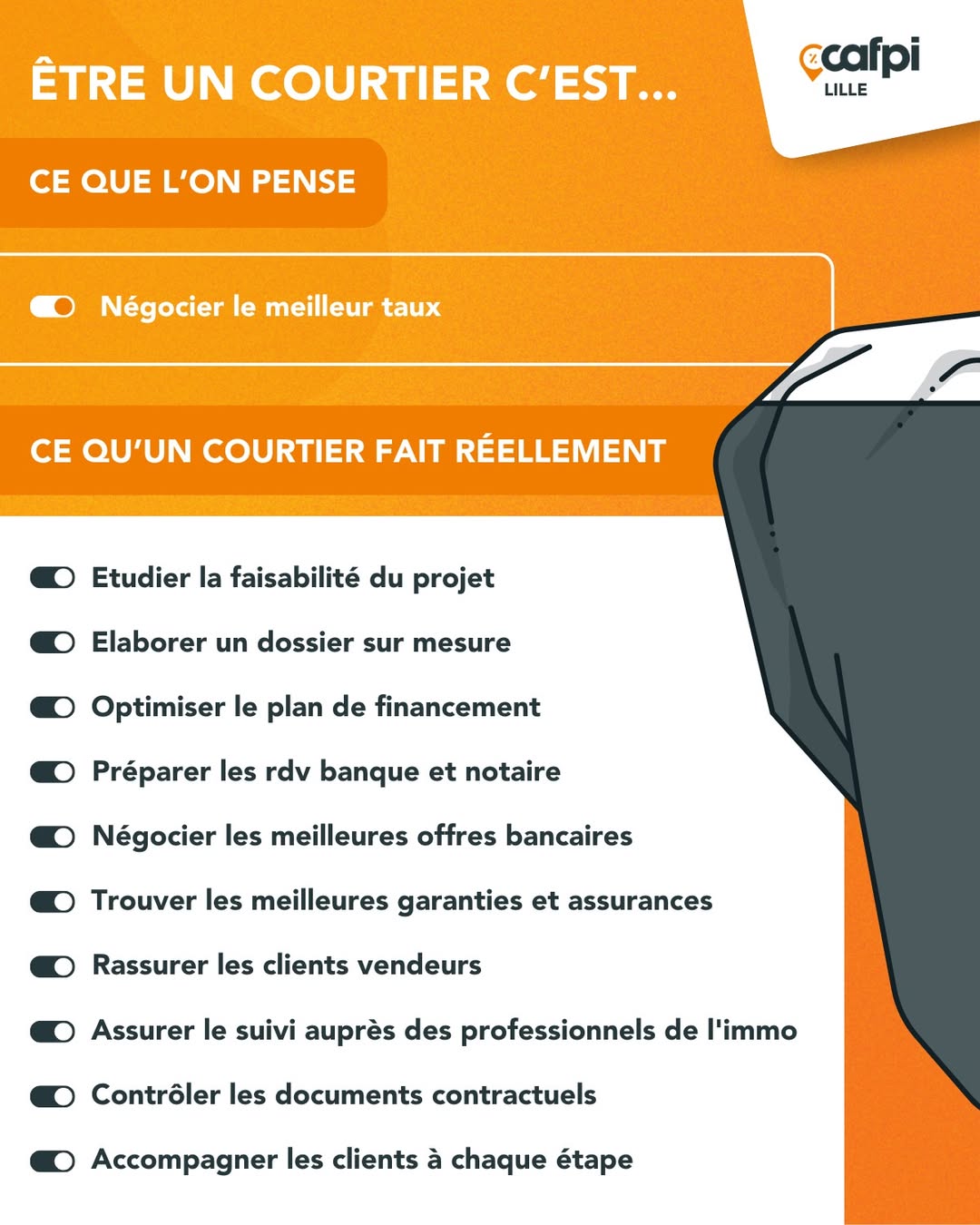 ÊTRE UN COURTIER C'EST...

cafpi
LILLE

CE QUE L'ON PENSE

Négocier le meilleur taux

CE QU'UN COURTIER FAIT RÉELLEMENT

Etudier la faisabilité du projet

Elaborer un dossier sur mesure

Optimiser le plan de financement

Préparer les rdv banque et notaire

Négocier les meilleures offres bancaires

Trouver les meilleures garanties et assurances

Rassurer les clients vendeurs

Assurer le suivi auprès des professionnels de l'immo

Contrôler les documents contractuels

Accompagner les clients à chaque étape